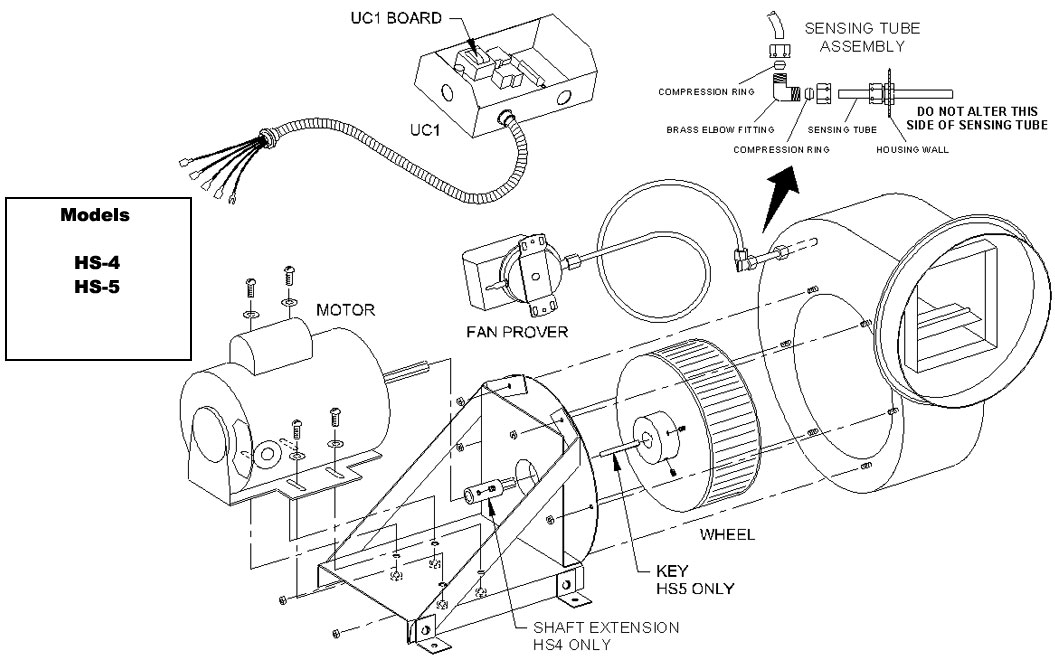 UC1 BOARD

UC1

SENSING TUBE ASSEMBLY

COMPRESSION RING

BRASS ELBOW FITTING

COMPRESSION RING

SENSING TUBE

HOUSING WALL

DO NOT ALTER THIS SIDE OF SENSING TUBE

Models

HS-4
HS-5

MOTOR

FAN PROVER

WHEEL

KEY
HS5 ONLY

SHAFT EXTENSION
HS4 ONLY