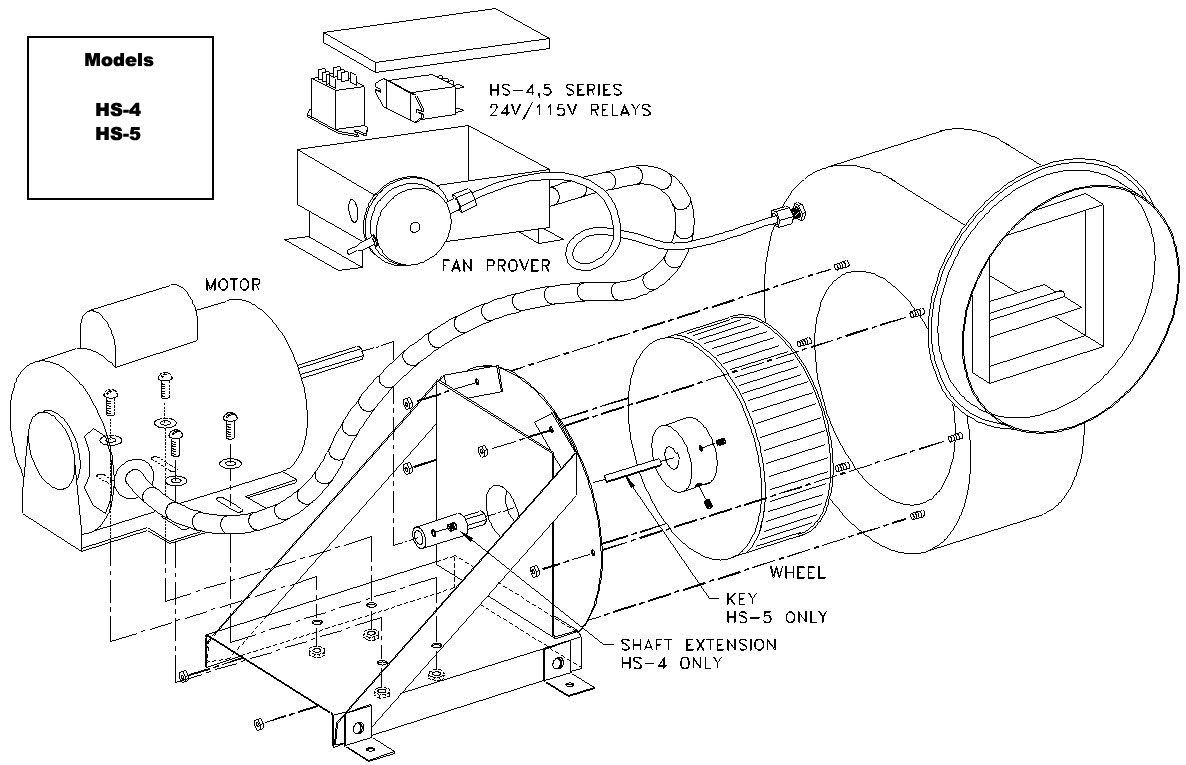 Models

HS-4
HS-5

HS-4,5 SERIES
24V/115V RELAYS

FAN PROVER

MOTOR

WHEEL

KEY
HS-5 ONLY

SHAFT EXTENSION
HS-4 ONLY